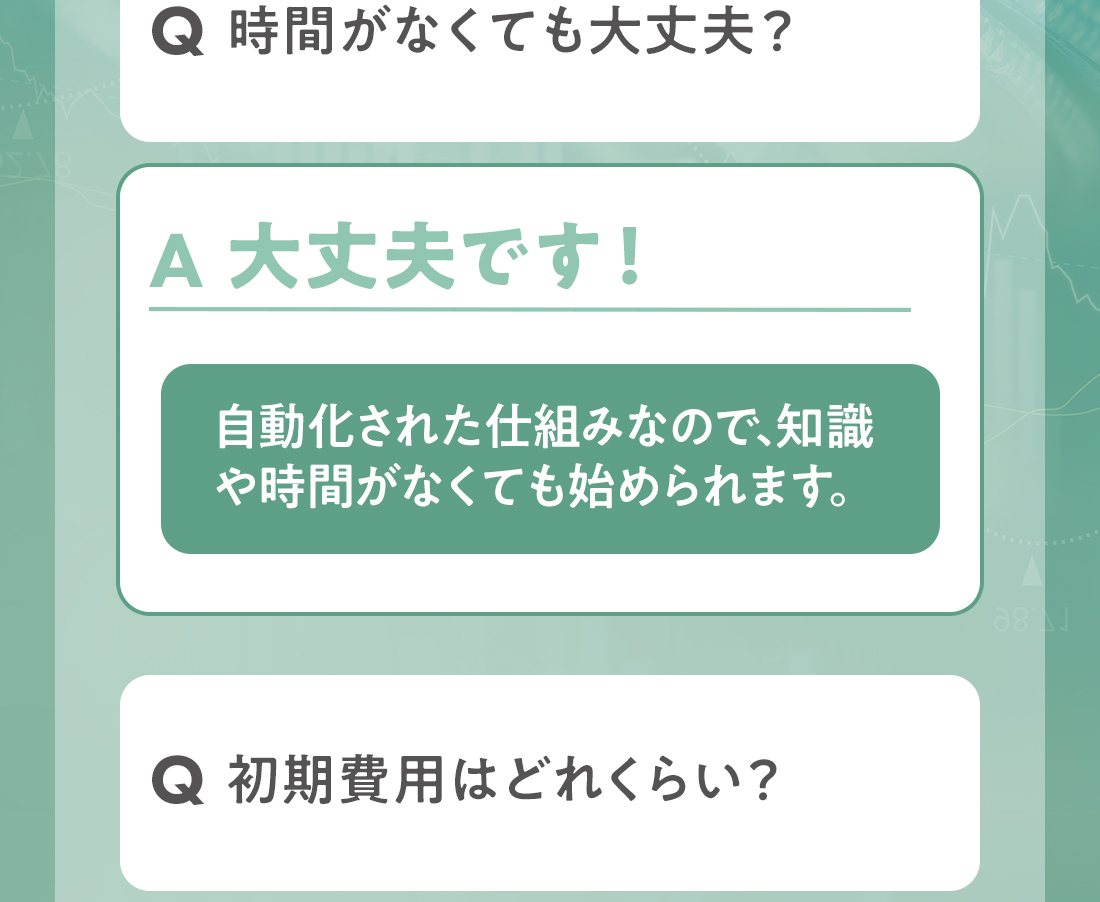 Q 時間がなくても大丈夫?

A 大丈夫です!

自動化された仕組みなので、知識や時間がなくても始められます。

Q 初期費用はどれくらい?